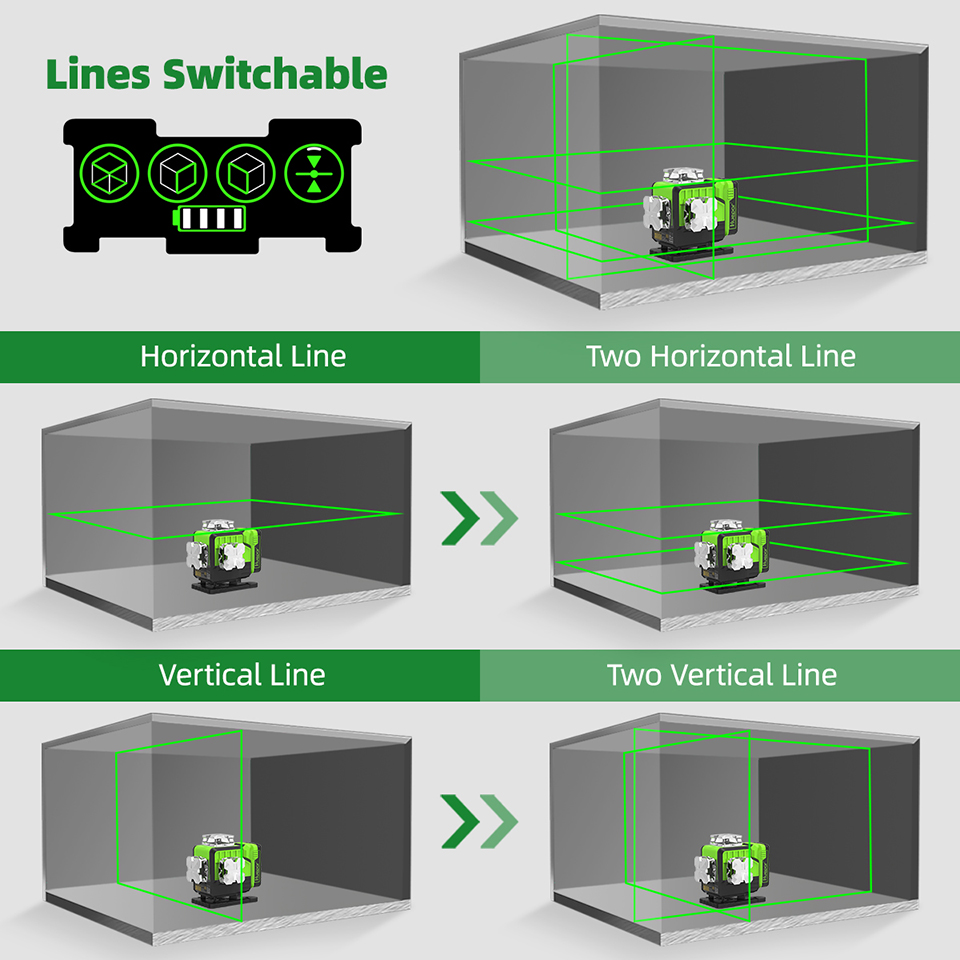 Lines Switchable

Horizontal Line

Two Horizontal Line

Vertical Line

Two Vertical Line